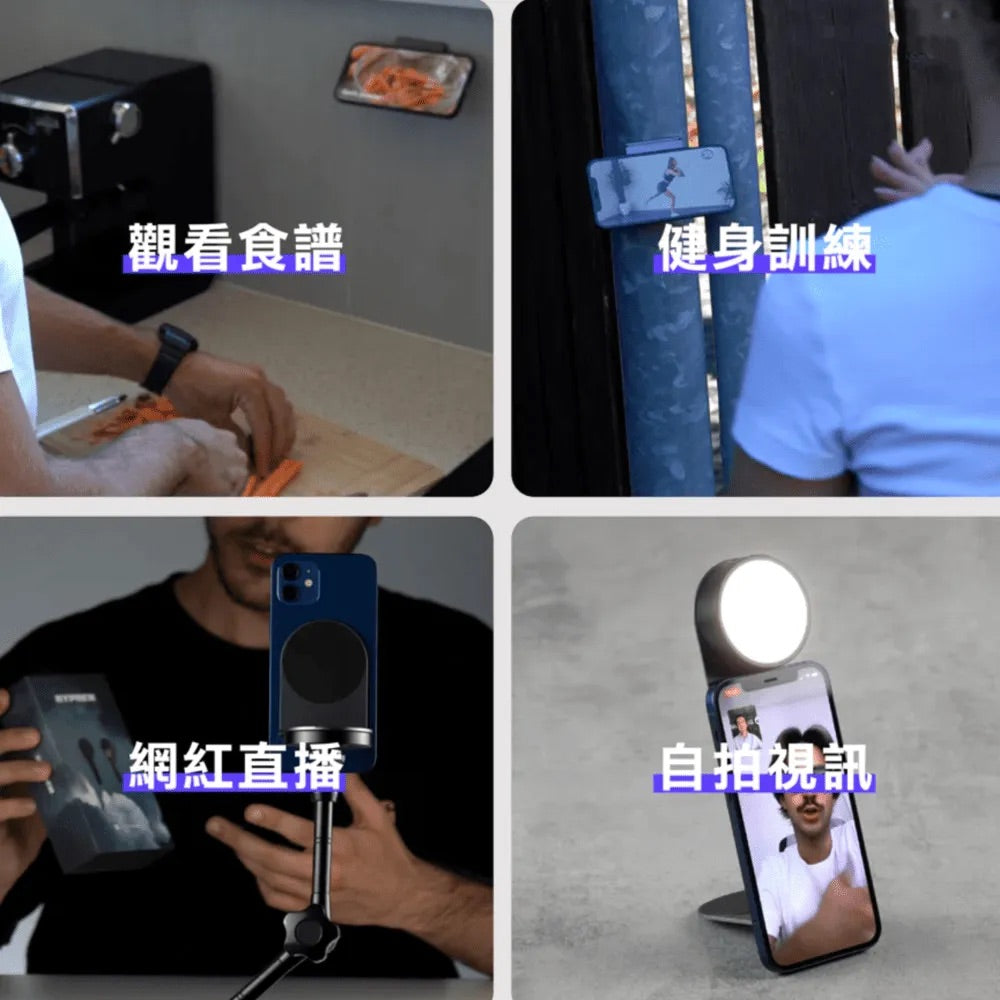 觀看食譜

健身訓練

網紅直播

自拍視訊